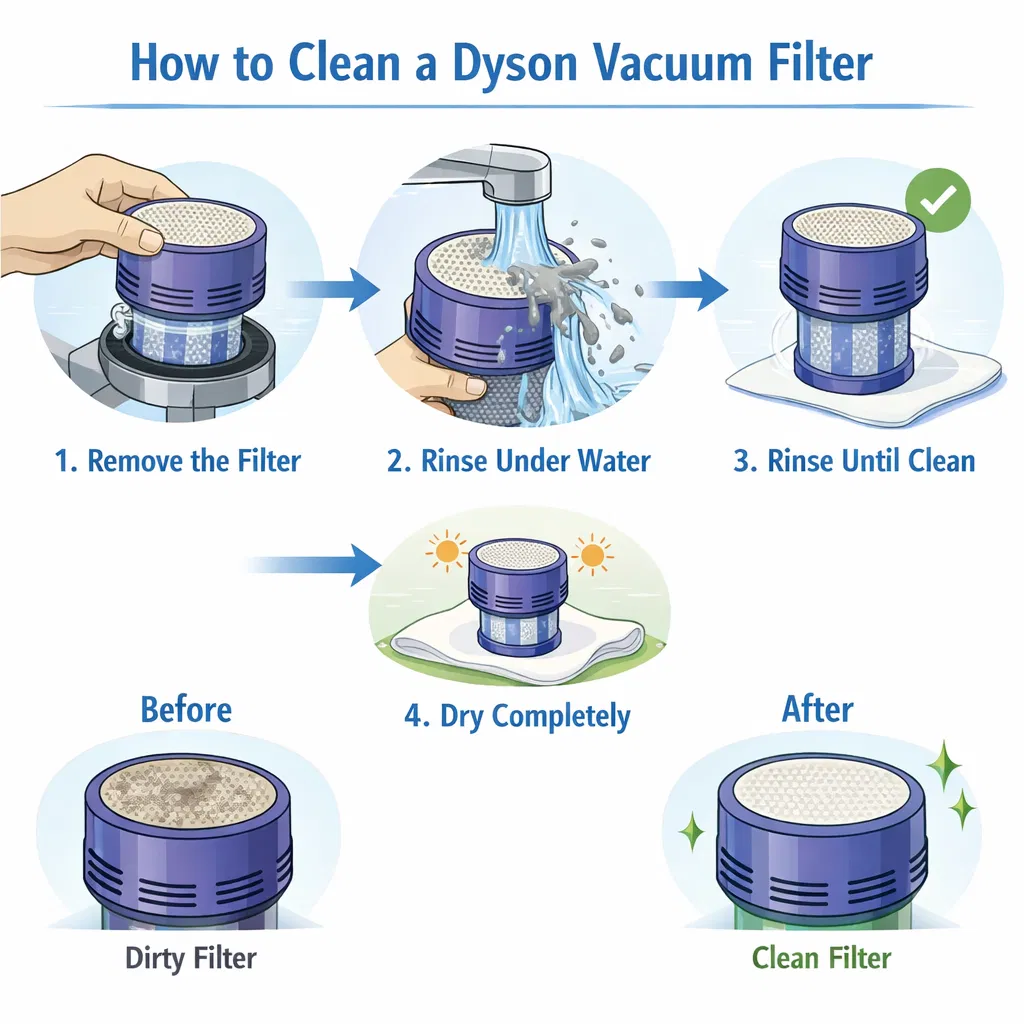 How to Clean a Dyson Vacuum Filter

1. Remove the Filter

2. Rinse Under Water

3. Rinse Until Clean

4. Dry Completely

Before

Dirty Filter

After

Clean Filter