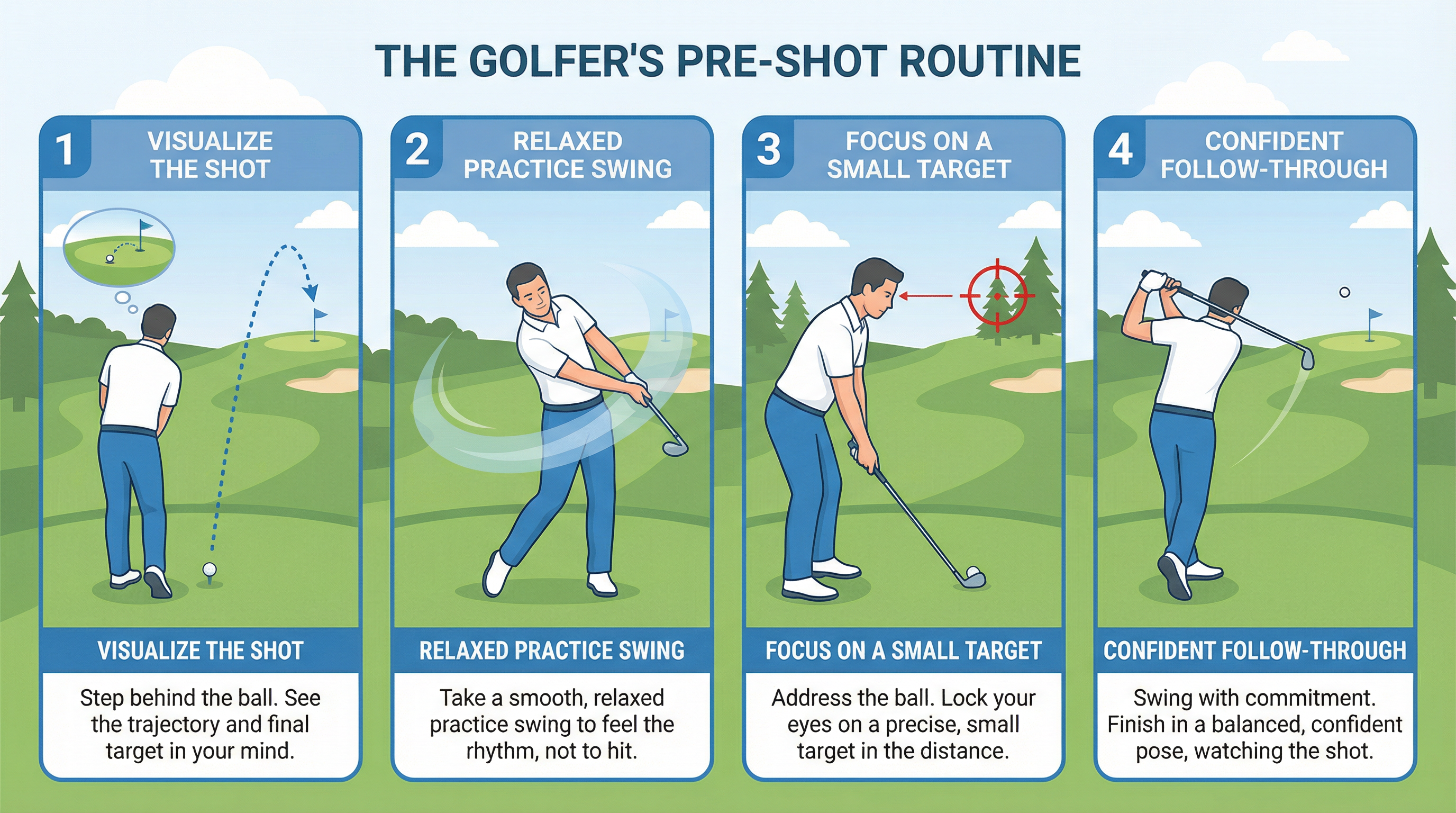 THE GOLFER'S PRE-SHOT ROUTINE

1 VISUALIZE THE SHOT

VISUALIZE THE SHOT

Step behind the ball. See the trajectory and final target in your mind.

2 RELAXED PRACTICE SWING

RELAXED PRACTICE SWING

Take a smooth, relaxed practice swing to feel the rhythm, not to hit.

3 FOCUS ON A SMALL TARGET

FOCUS ON A SMALL TARGET

Address the ball. Lock your eyes on a precise, small target in the distance.

4 CONFIDENT FOLLOW-THROUGH

CONFIDENT FOLLOW-THROUGH

Swing with commitment. Finish in a balanced, confident pose, watching the shot.