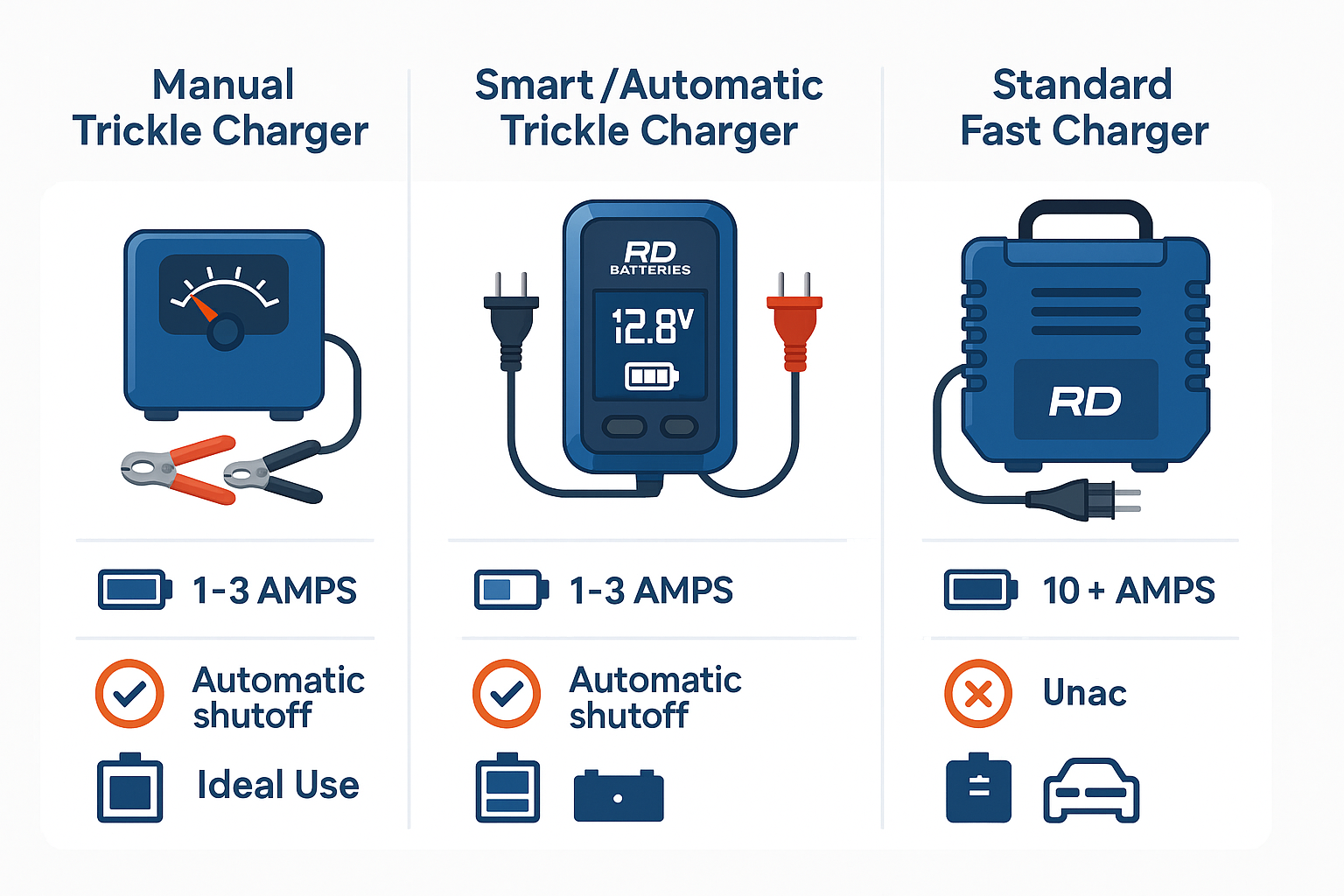 Manual
Trickle Charger

1-3 AMPS

Automatic shutoff

Ideal Use

Smart /Automatic
Trickle Charger

RD
BATTERIES

12.8V

1-3 AMPS

Automatic shutoff

Standard
Fast Charger

RD

10 + AMPS

Unac