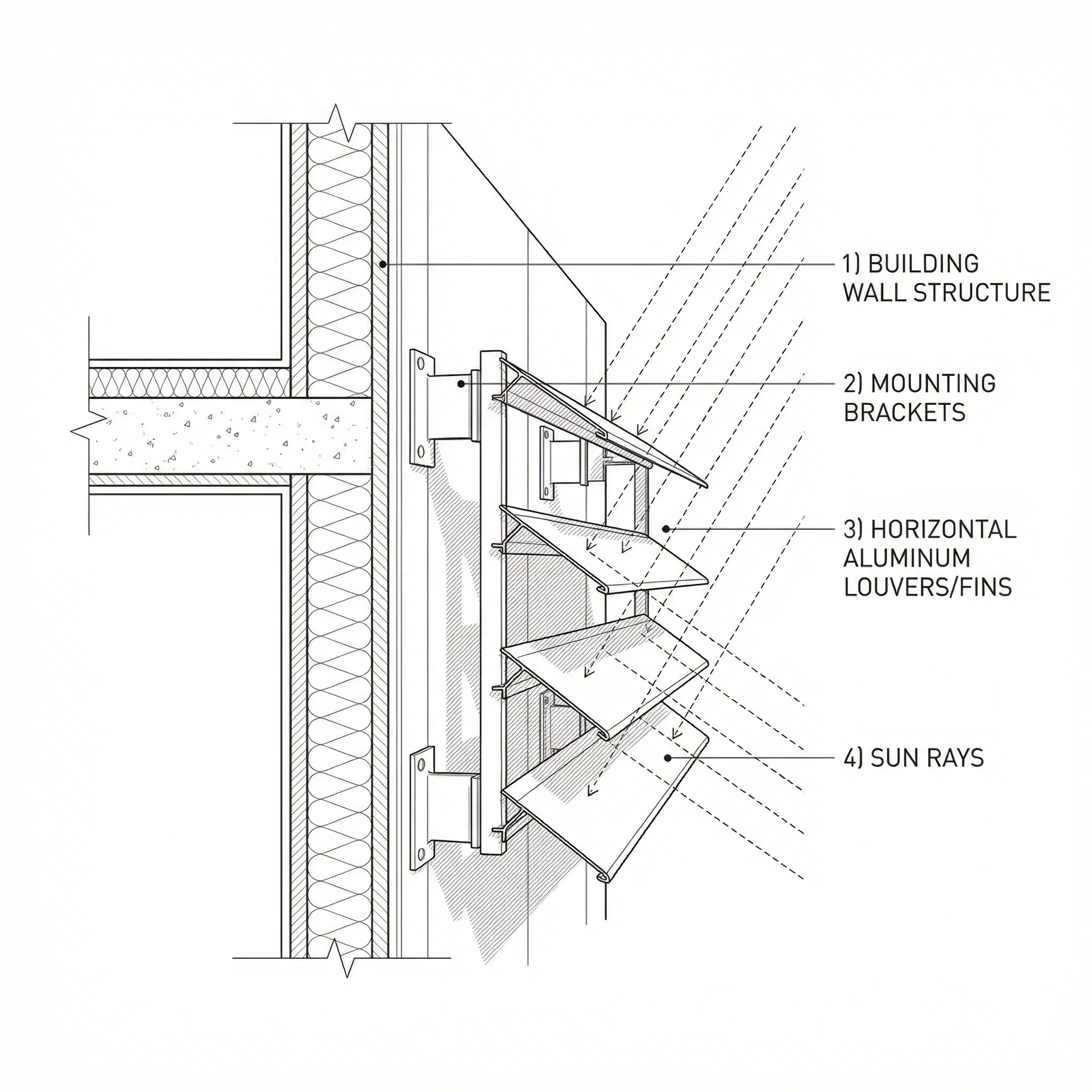 1) BUILDING WALL STRUCTURE

2) MOUNTING BRACKETS

3) HORIZONTAL ALUMINUM LOUVERS/FINS

4) SUN RAYS