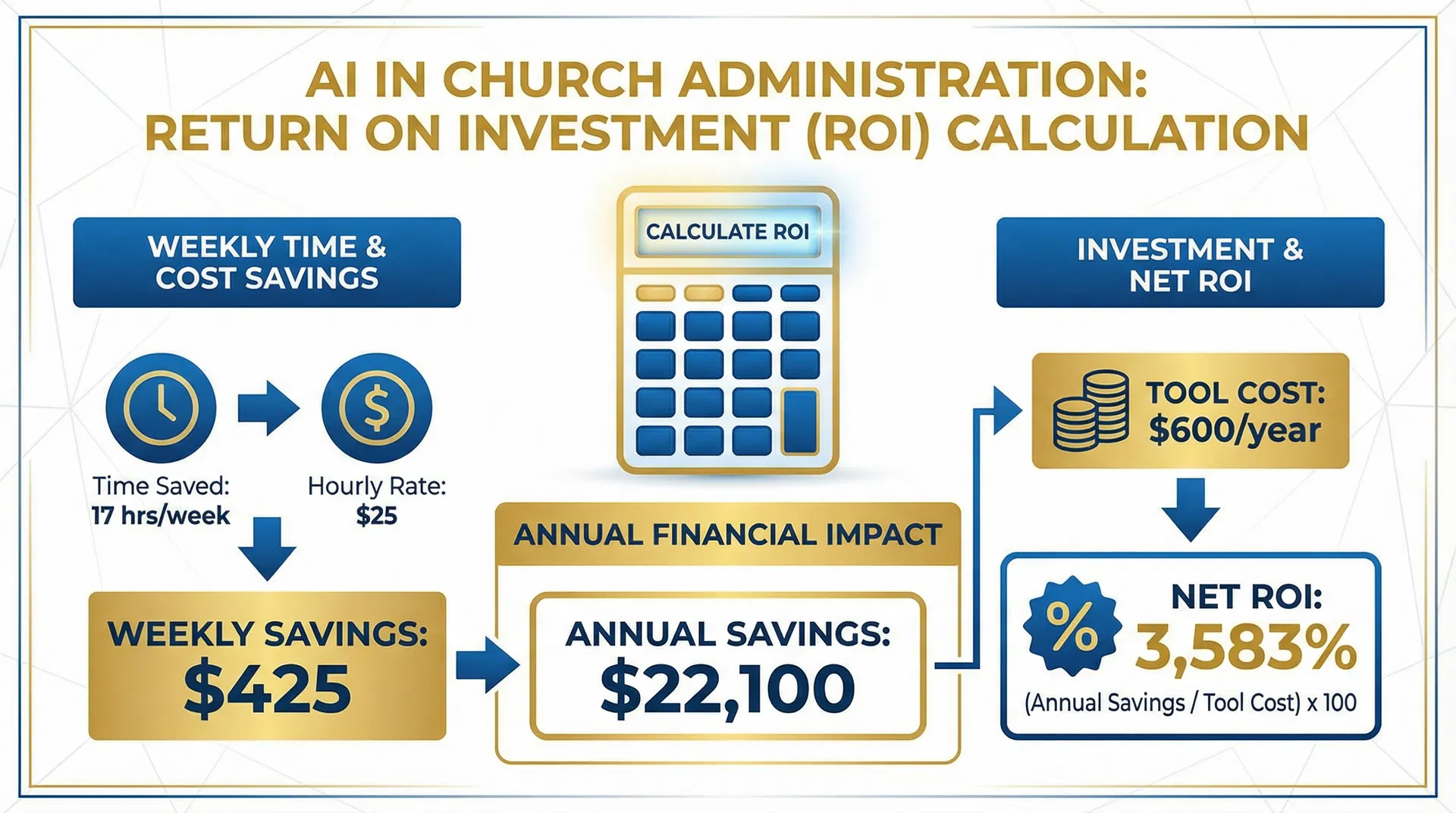 AI IN CHURCH ADMINISTRATION:
RETURN ON INVESTMENT (ROI) CALCULATION

WEEKLY TIME & COST SAVINGS

Time Saved:
17 hrs/week

Hourly Rate:
$25

WEEKLY SAVINGS:
$425

CALCULATE ROI

ANNUAL FINANCIAL IMPACT

ANNUAL SAVINGS:
$22,100

INVESTMENT & NET ROI

TOOL COST:
$600/year

%

NET ROI:
3,583%

(Annual Savings / Tool Cost) x 100