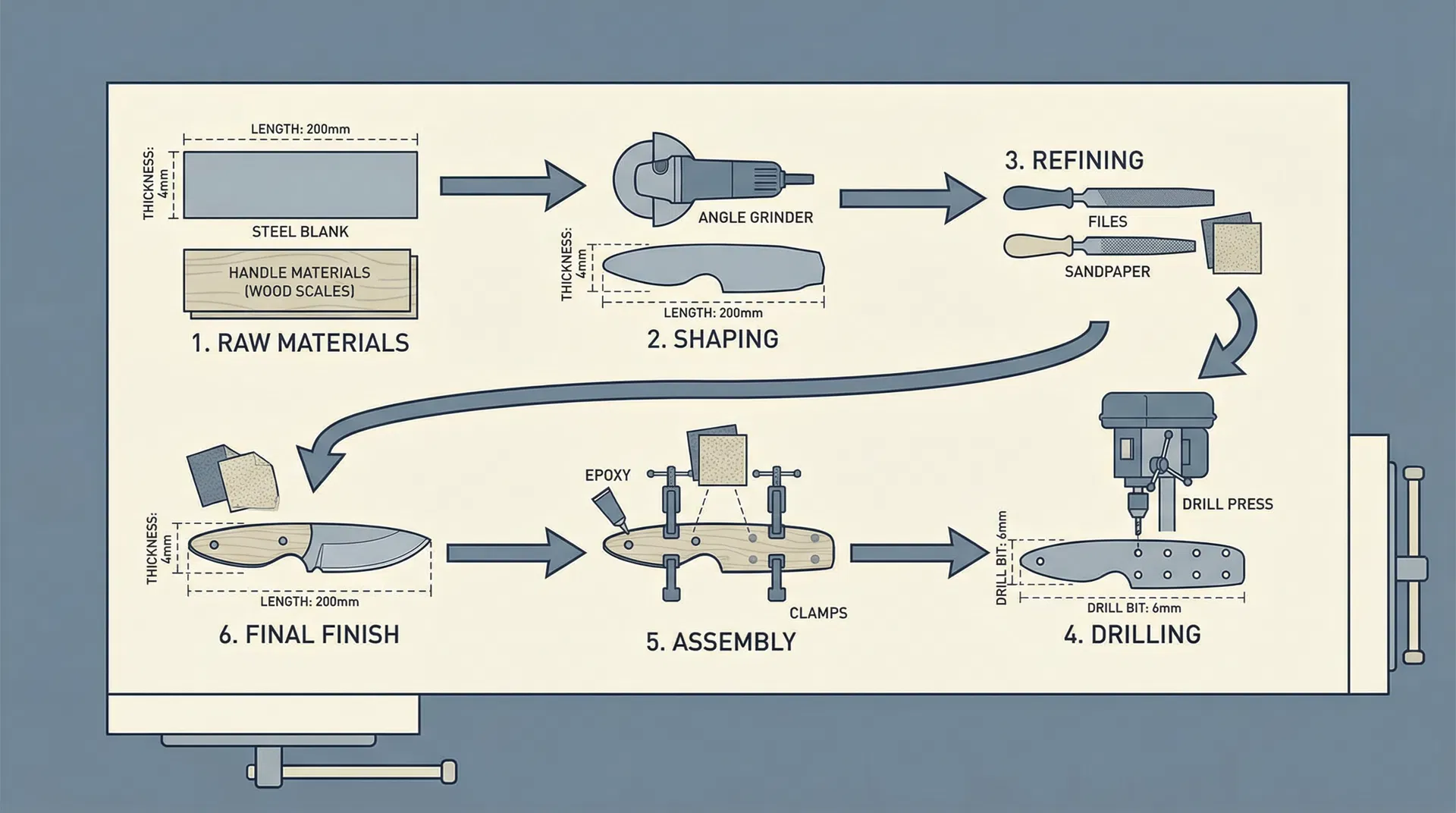 LENGTH: 200mm

THICKNESS: 4mm

STEEL BLANK

HANDLE MATERIALS (WOOD SCALES)

1. RAW MATERIALS

ANGLE GRINDER

THICKNESS: 4mm

LENGTH: 200mm

2. SHAPING

3. REFINING

FILES

SANDPAPER

DRILL PRESS

DRILL BIT: 6mm

DRILL BIT: 6mm

4. DRILLING

EPOXY

CLAMPS

5. ASSEMBLY

THICKNESS: 4mm

LENGTH: 200mm

6. FINAL FINISH