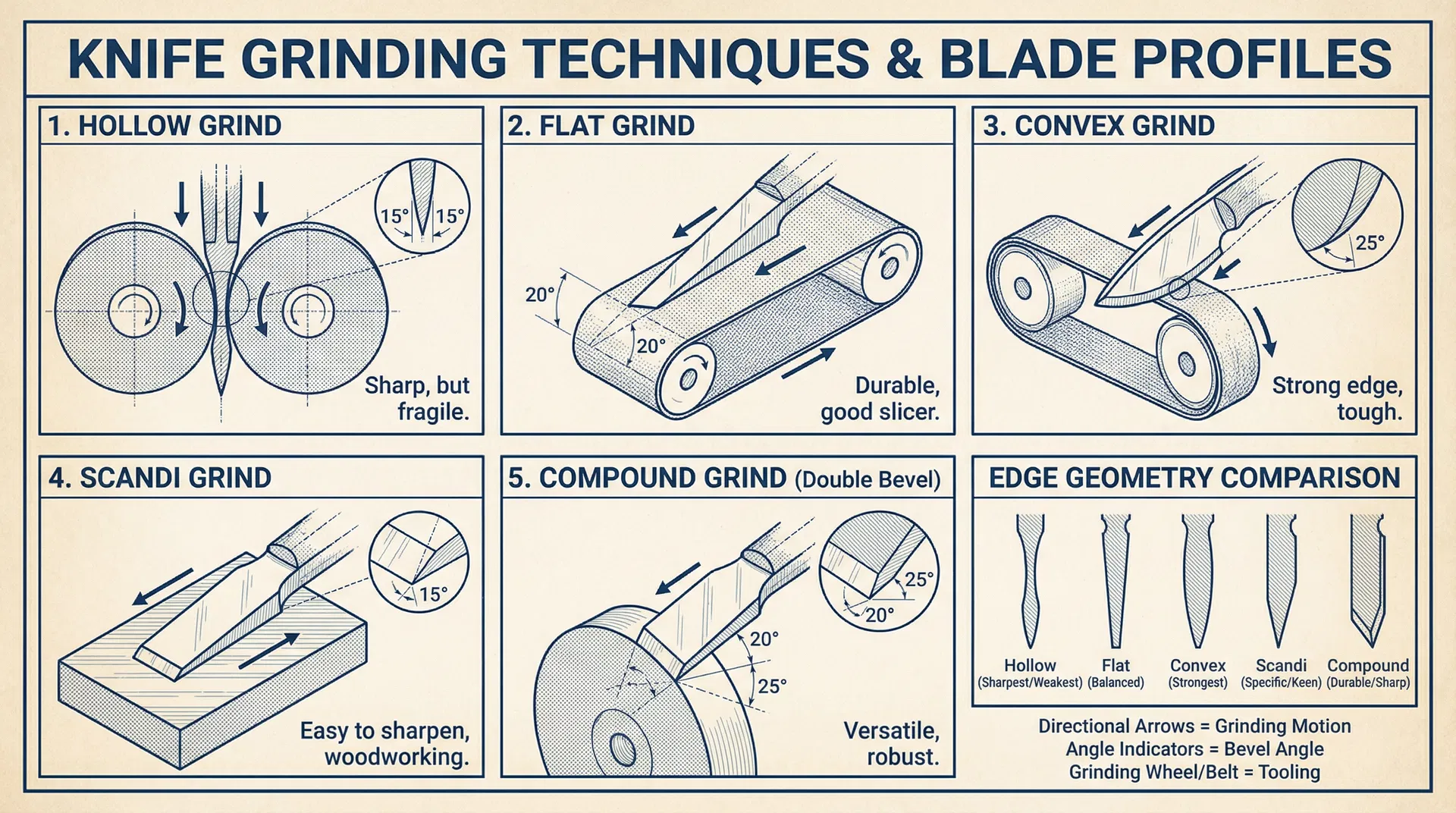 KNIFE GRINDING TECHNIQUES & BLADE PROFILES

1. HOLLOW GRIND

15° 15°

Sharp, but fragile.

2. FLAT GRIND

20°

20°

Durable, good slicer.

3. CONVEX GRIND

25°

Strong edge, tough.

4. SCANDI GRIND

15°

Easy to sharpen, woodworking.

5. COMPOUND GRIND (Double Bevel)

25°

20°

20°

25°

Versatile, robust.

EDGE GEOMETRY COMPARISON

Hollow (Sharpest/Weakest)

Flat (Balanced)

Convex (Strongest)

Scandi (Specific/Keen)

Compound (Durable/Sharp)

Directional Arrows = Grinding Motion
Angle Indicators = Bevel Angle
Grinding Wheel/Belt = Tooling