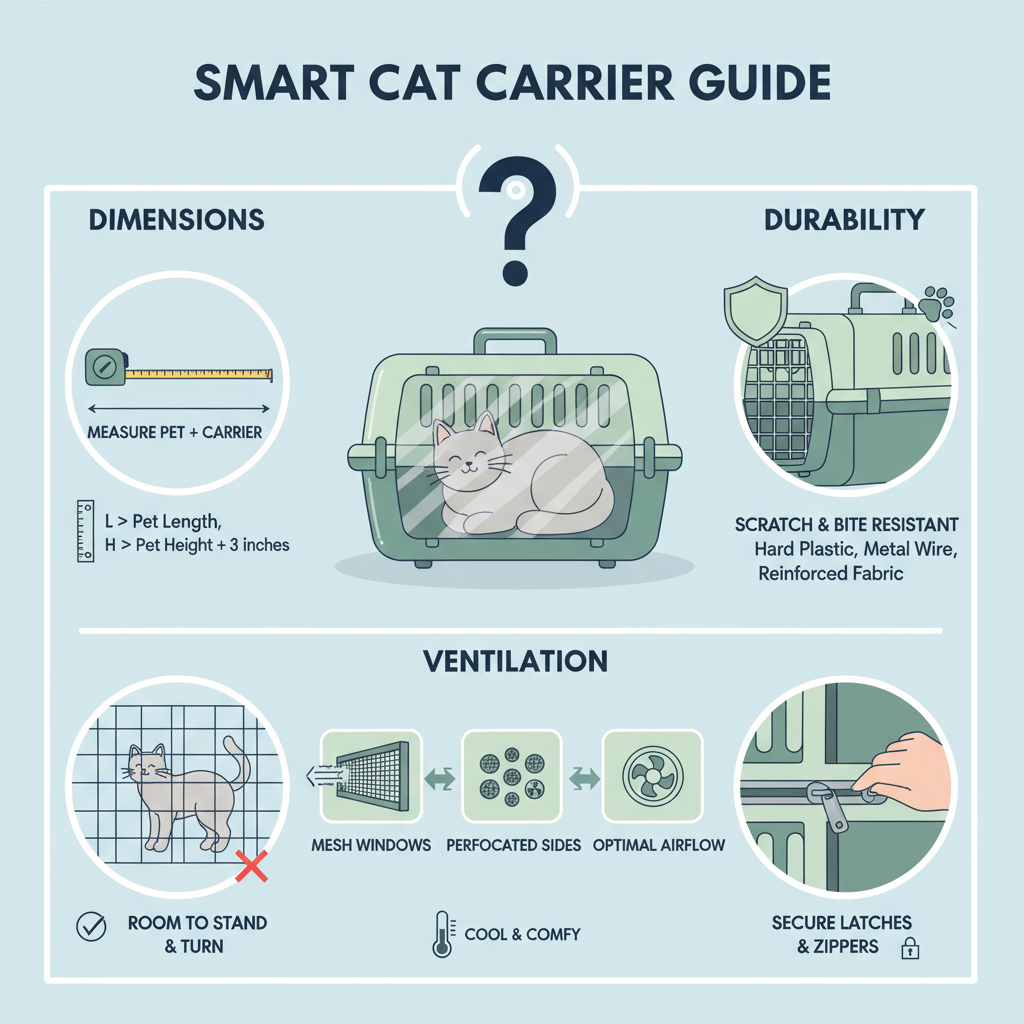 SMART CAT CARRIER GUIDE

?

DIMENSIONS

MEASURE PET + CARRIER

L > Pet Length,
H > Pet Height + 3 inches

DURABILITY

SCRATCH & BITE RESISTANT
Hard Plastic, Metal Wire, Reinforced Fabric

VENTILATION

MESH WINDOWS

PERFOCATED SIDES

OPTIMAL AIRFLOW

ROOM TO STAND & TURN

COOL & COMFY

SECURE LATCHES & ZIPPERS