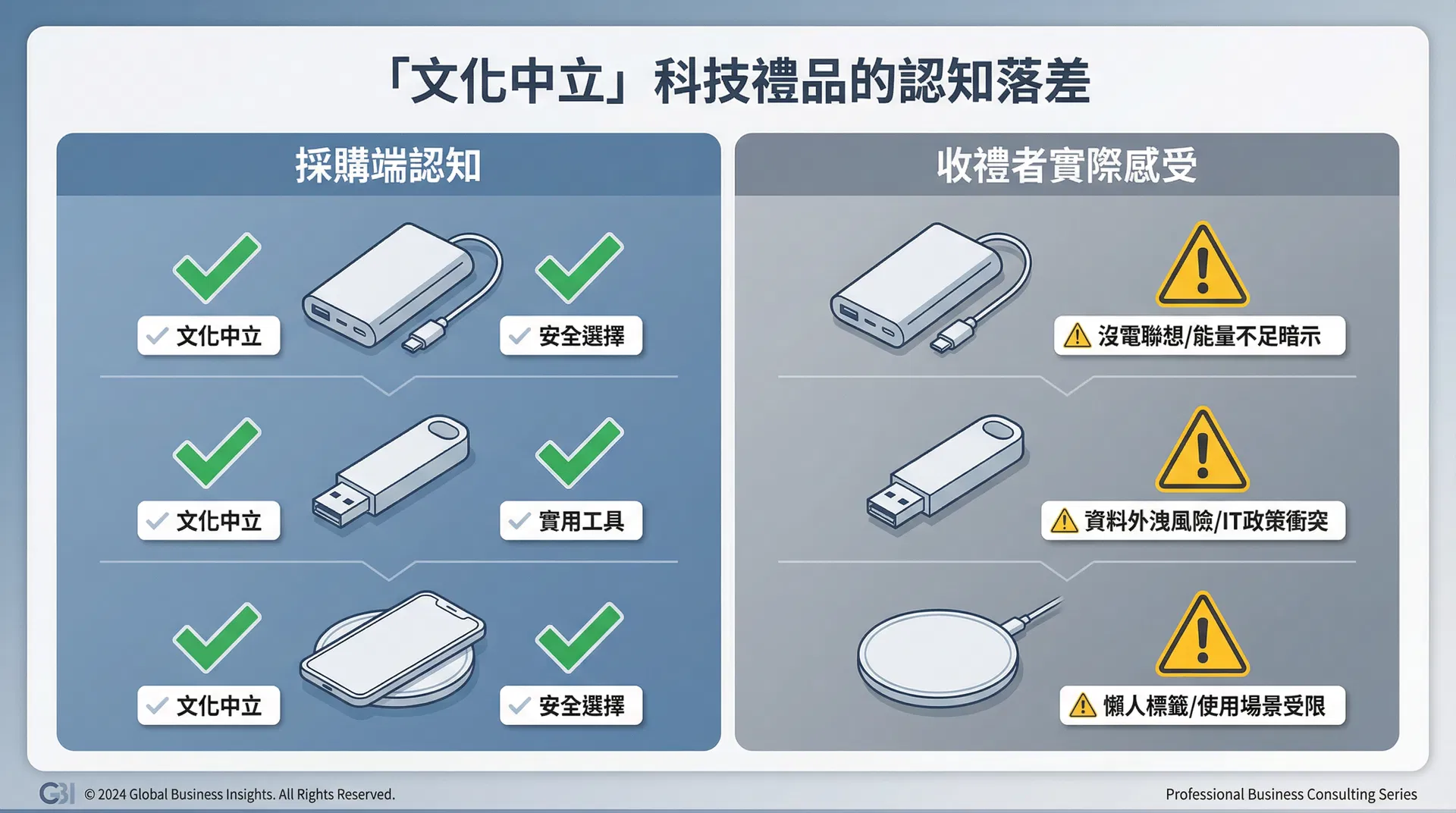 「文化中立」科技禮品的認知落差

採購端認知

文化中立

安全選擇

文化中立

實用工具

文化中立

安全選擇

收禮者實際感受

沒電聯想/能量不足暗示

資料外洩風險/IT政策衝突

懶人標籤/使用場景受限

GBI © 2024 Global Business Insights. All Rights Reserved.

Professional Business Consulting Series