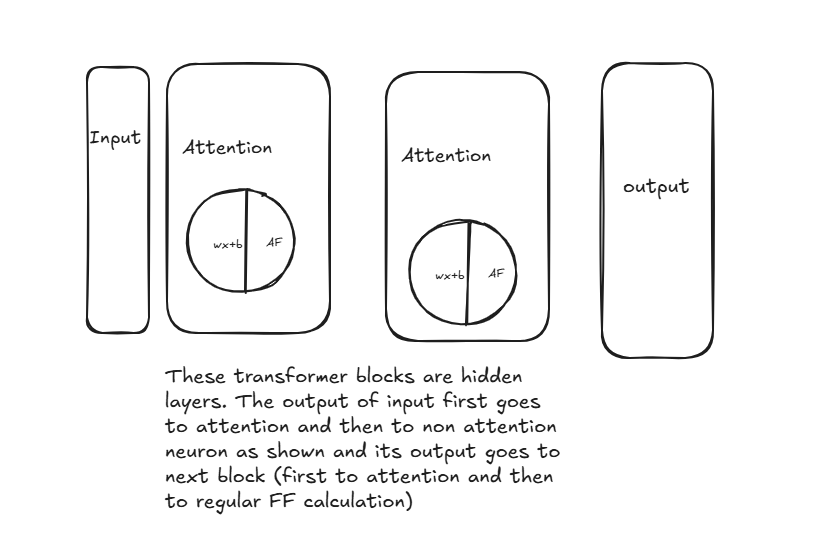 Input

Attention

wx+b AF

Attention

wx+b AF

output

These transformer blocks are hidden layers. The output of input first goes to attention and then to non attention neuron as shown and its output goes to next block (first to attention and then to regular FF calculation)