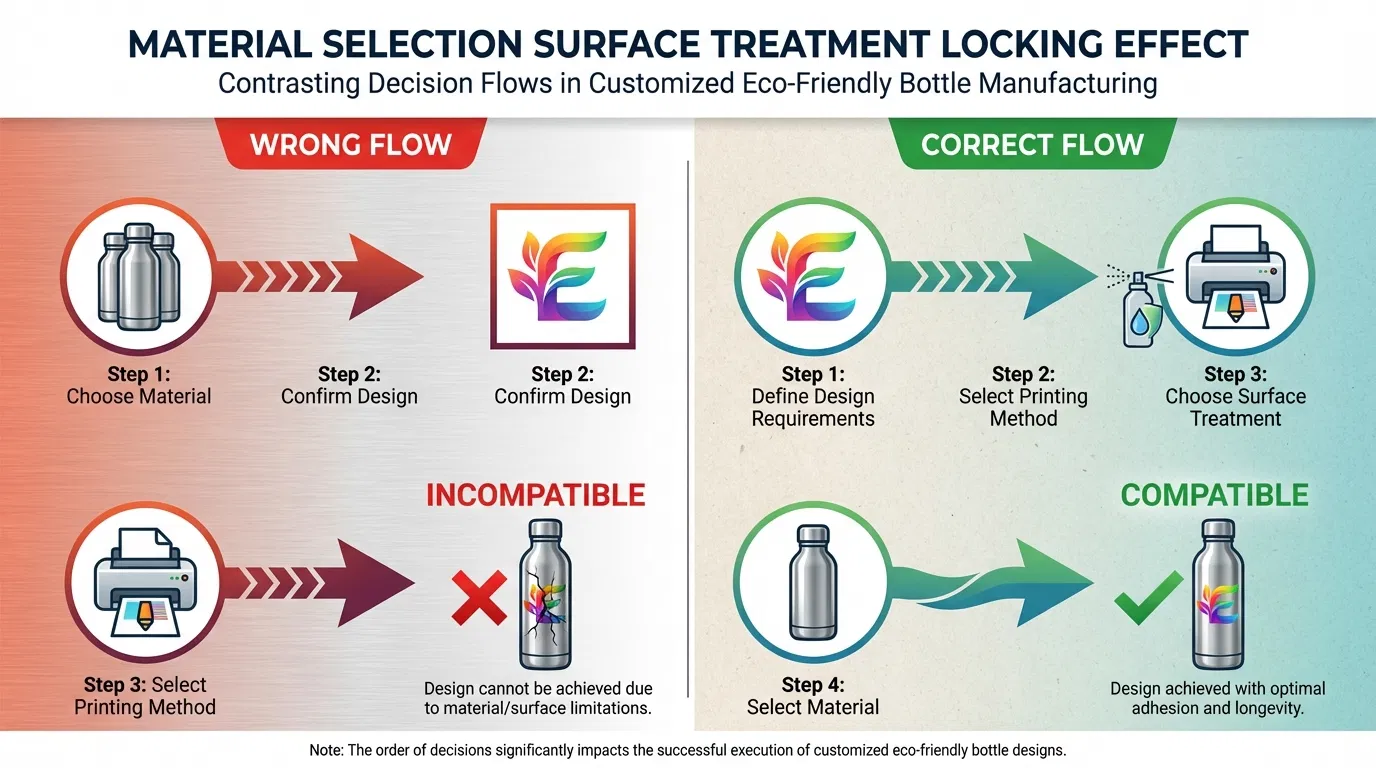 MATERIAL SELECTION SURFACE TREATMENT LOCKING EFFECT
Contrasting Decision Flows in Customized Eco-Friendly Bottle Manufacturing

WRONG FLOW

Step 1:
Choose Material

Step 2:
Confirm Design

Step 2:
Confirm Design

Step 3: Select Printing Method

INCOMPATIBLE

Design cannot be achieved due to material/surface limitations.

CORRECT FLOW

Step 1:
Define Design Requirements

Step 2:
Select Printing Method

Step 3:
Choose Surface Treatment

Step 4:
Select Material

COMPATIBLE

Design achieved with optimal adhesion and longevity.

Note: The order of decisions significantly impacts the successful execution of customized eco-friendly bottle designs.