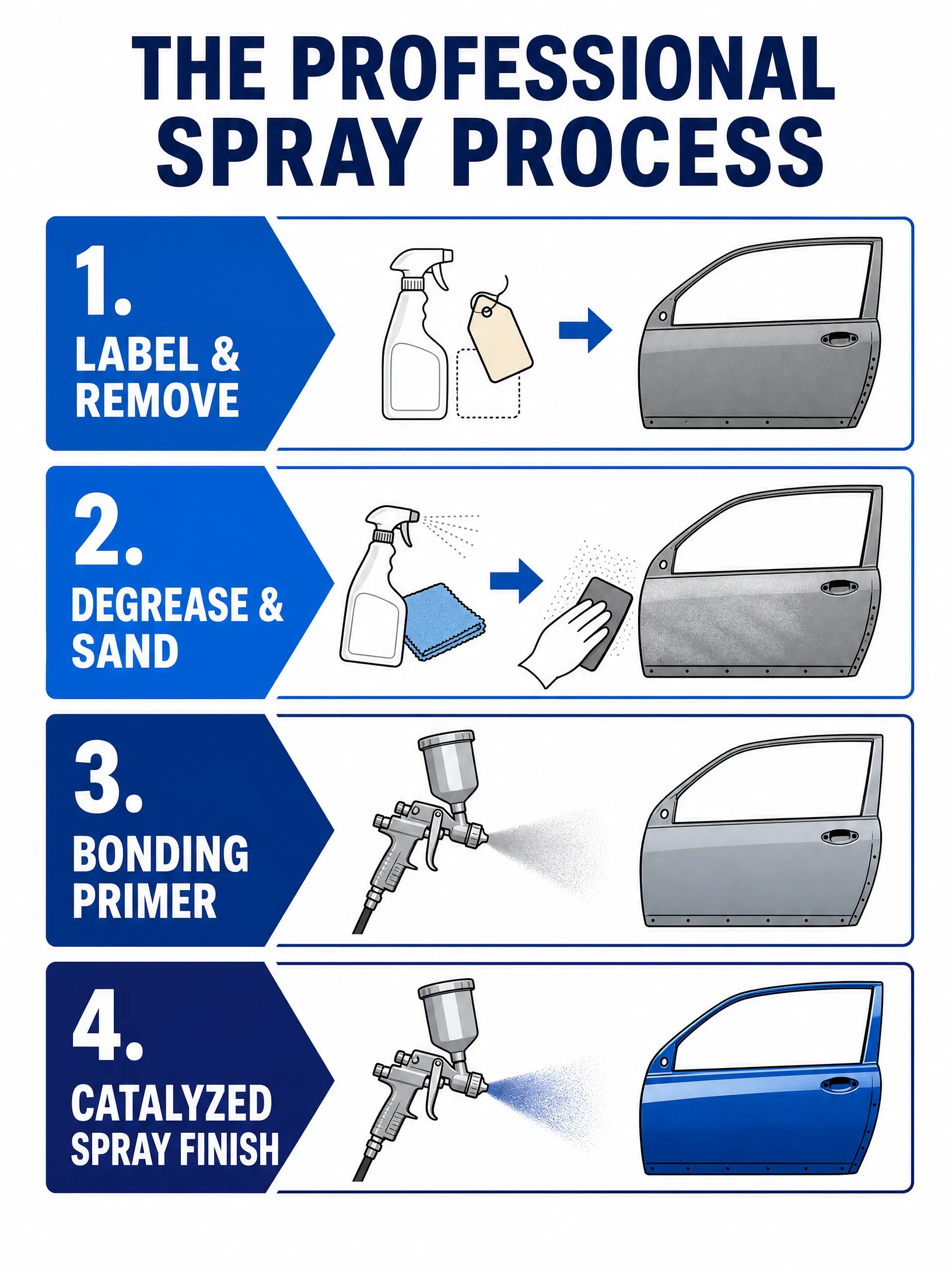 THE PROFESSIONAL SPRAY PROCESS

1.
LABEL & REMOVE

2.
DEGREASE & SAND

3.
BONDING PRIMER

4.
CATALYZED SPRAY FINISH