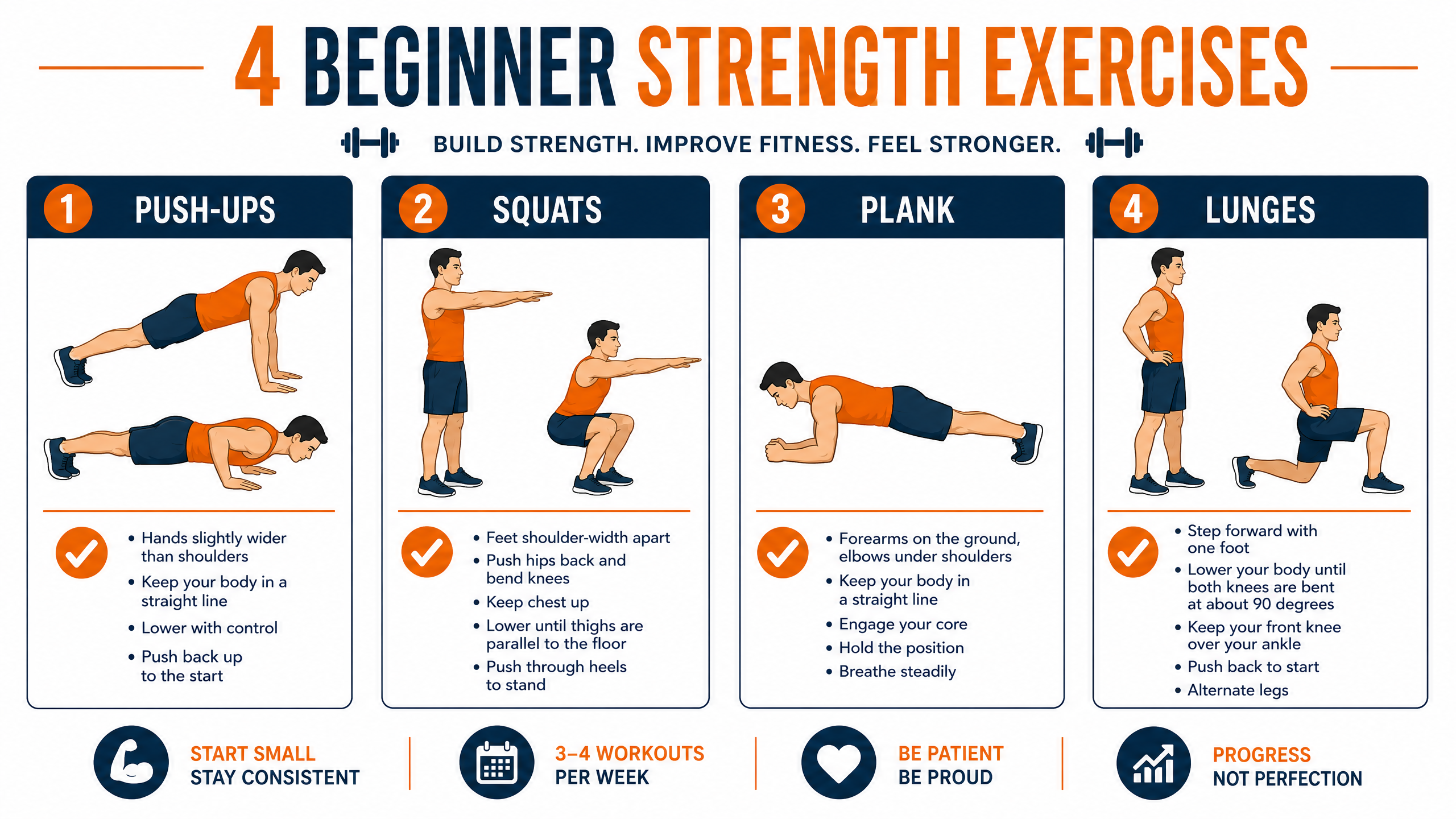 4 BEGINNER STRENGTH EXERCISES

BUILD STRENGTH. IMPROVE FITNESS. FEEL STRONGER.

1 PUSH-UPS

• Hands slightly wider than shoulders
• Keep your body in a straight line
• Lower with control
• Push back up to the start

2 SQUATS

• Feet shoulder-width apart
• Push hips back and bend knees
• Keep chest up
• Lower until thighs are parallel to the floor
• Push through heels to stand

3 PLANK

• Forearms on the ground, elbows under shoulders
• Keep your body in a straight line
• Engage your core
• Hold the position
• Breathe steadily

4 LUNGES

• Step forward with one foot
• Lower your body until both knees are bent at about 90 degrees
• Keep your front knee over your ankle
• Push back to start
• Alternate legs

START SMALL
STAY CONSISTENT

3–4 WORKOUTS
PER WEEK

BE PATIENT
BE PROUD

PROGRESS
NOT PERFECTION