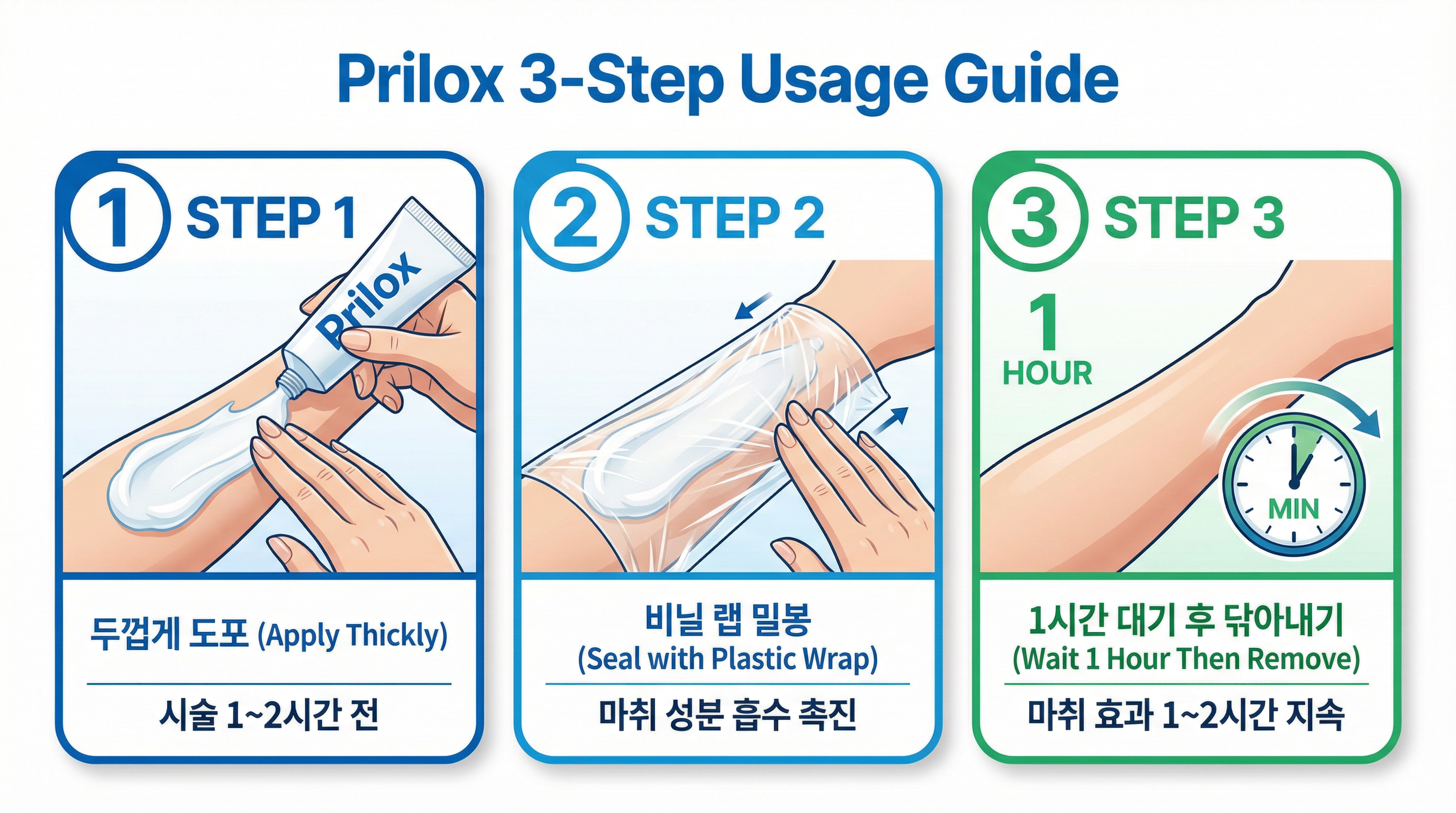 Prilox 3-Step Usage Guide

1 STEP 1

Prilox

두껍게 도포 (Apply Thickly)

시술 1~2시간 전

2 STEP 2

비닐 랩 밀봉
(Seal with Plastic Wrap)

마취 성분 흡수 촉진

3 STEP 3

1 HOUR

MIN

1시간 대기 후 닦아내기
(Wait 1 Hour Then Remove)

마취 효과 1~2시간 지속