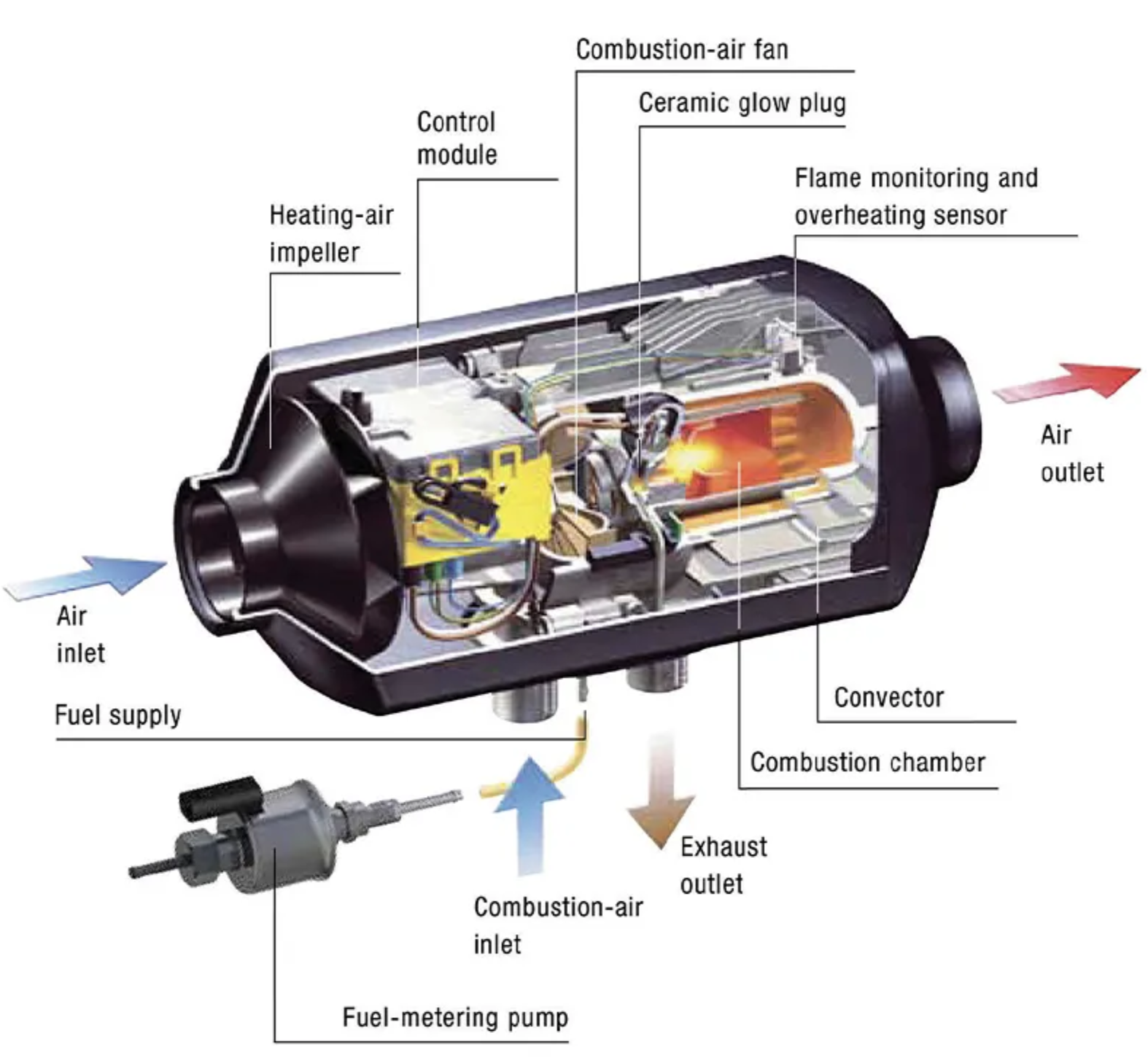 Combustion-air fan

Ceramic glow plug

Control module

Flame monitoring and overheating sensor

Heating-air impeller

Air outlet

Air inlet

Fuel supply

Convector

Combustion chamber

Exhaust outlet

Combustion-air inlet

Fuel-metering pump